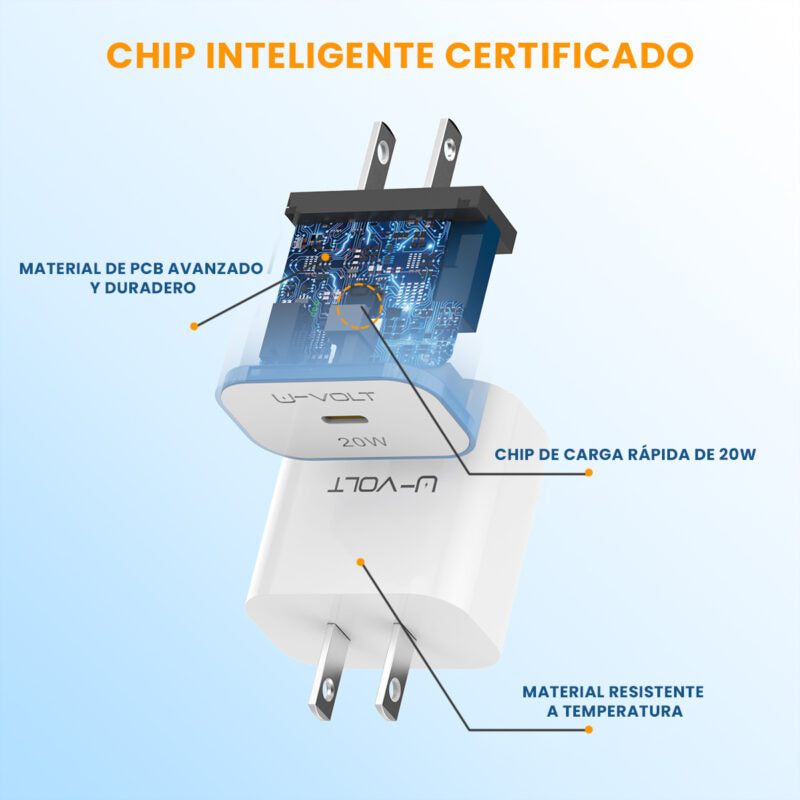 CHIP INTELIGENTE CERTIFICADO

MATERIAL DE PCB AVANZADO Y DURADERO

U-VOLT

20W

CHIP DE CARGA RÁPIDA DE 20W

U-VOLT

MATERIAL RESISTENTE A TEMPERATURA